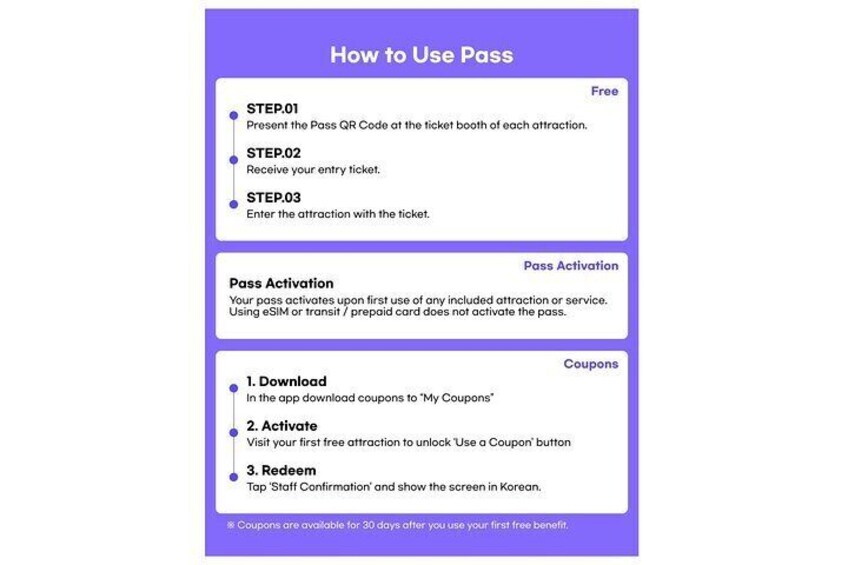 How to Use Pass

Free

STEP.01
Present the Pass QR Code at the ticket booth of each attraction.

STEP.02
Receive your entry ticket.

STEP.03
Enter the attraction with the ticket.

Pass Activation

Pass Activation
Your pass activates upon first use of any included attraction or service. Using eSIM or transit / prepaid card does not activate the pass.

Coupons

1. Download
In the app download coupons to "My Coupons"

2. Activate
Visit your first free attraction to unlock 'Use a Coupon' button

3. Redeem
Tap 'Staff Confirmation' and show the screen in Korean.

※ Coupons are available for 30 days after you use your first free benefit.